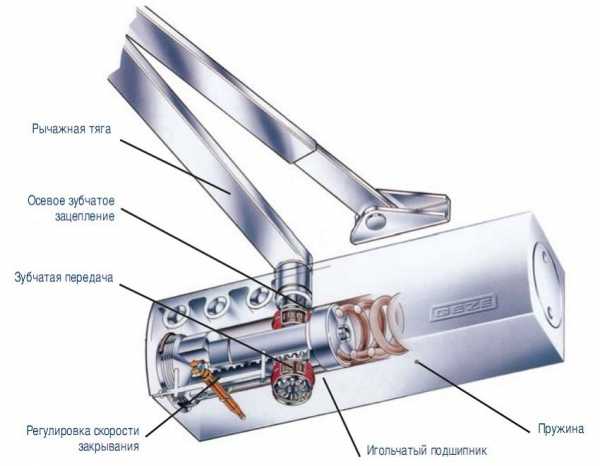 Рычажная тяга

Осевое зубчатое зацепление

Зубчатая передача

GEZE

Регулировка скорости закрывания

Игольчатый подшипник

Пружина