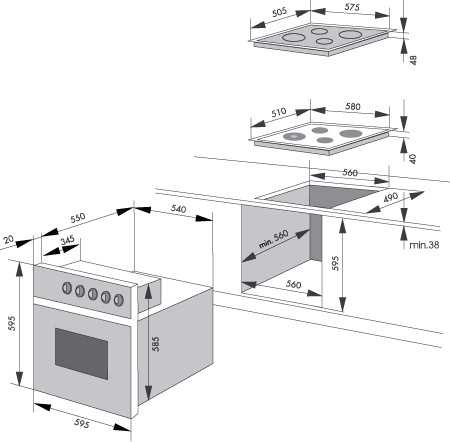 505
575
48
510
580
40
560
490
min.38
550
540
20
345
min. 560
595
560
595
585
595