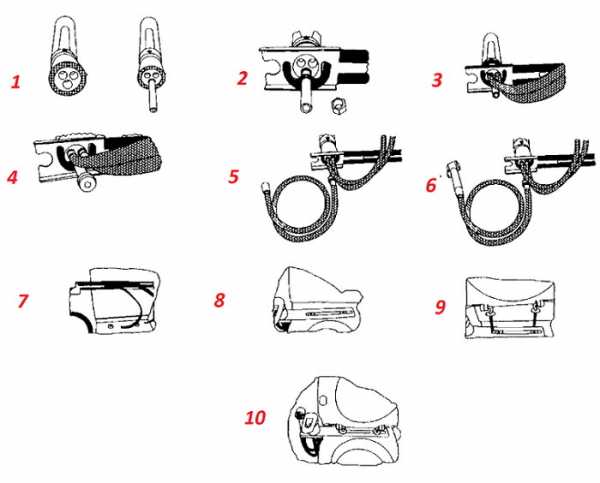 1
2
3
4
5
6
7
8
9
10