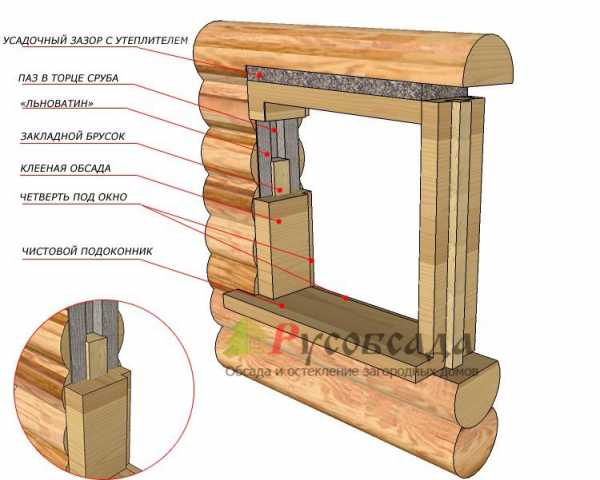 УСАДОЧНЫЙ ЗАЗОР С УТЕПЛИТЕЛЕМ

ПАЗ В ТОРЦЕ СРУБА

«ЛЬНОВАТИН»

ЗАКЛАДНОЙ БРУСОК

КЛЕЕНАЯ ОБСАДА

ЧЕТВЕРТЬ ПОД ОКНО

ЧИСТОВОЙ ПОДОКОННИК

Русобсада

Обсада и остекление загородных домов