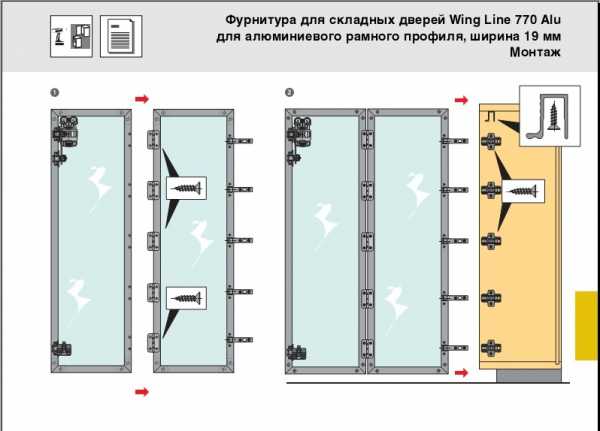 Фурнитура для складных дверей Wing Line 770 Alu для алюминиевого рамного профиля, ширина 19 мм
Монтаж

1

2