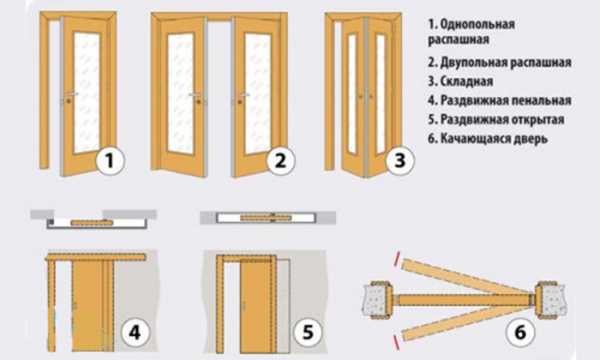 1
2
3
1. Однопольная распашная
2. Двупольная распашная
3. Складная
4. Раздвижная пенальная
5. Раздвижная открытая
6. Качающаяся дверь
4
5
6