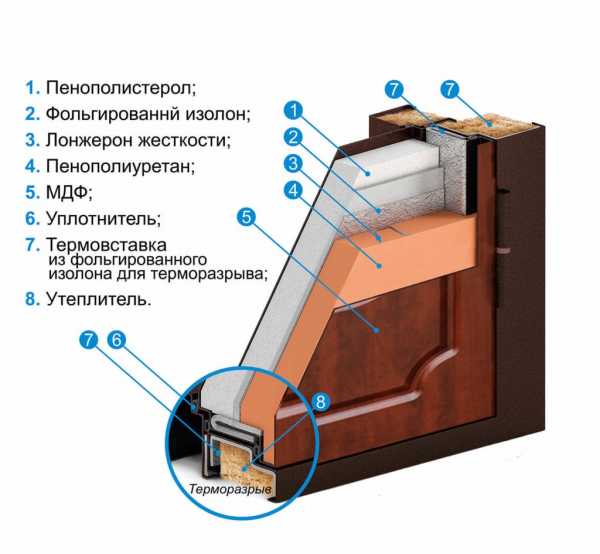 1. Пенополистерол;
2. Фольгированнй изолон;
3. Лонжерон жесткости;
4. Пенополиуретан;
5. МДФ;
6. Уплотнитель;
7. Термовставка из фольгированного изолона для терморазрыва;
8. Утеплитель.

7 7 1 2 3 4 5 7 6 8

Терморазрыв