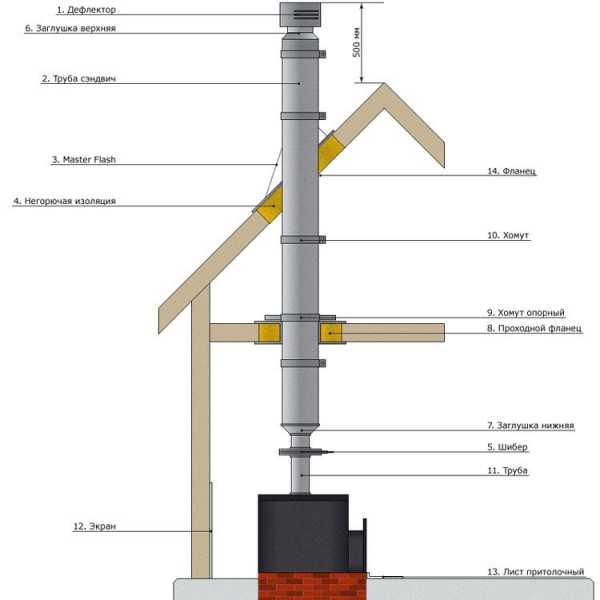 1. Дефлектор
6. Заглушка верхняя
500 мм
2. Труба сэндвич
3. Master Flash
14. Фланец
4. Негорючая изоляция
10. Хомут
9. Хомут опорный
8. Проходной фланец
7. Заглушка нижняя
5. Шибер
11. Труба
12. Экран
13. Лист притолочный