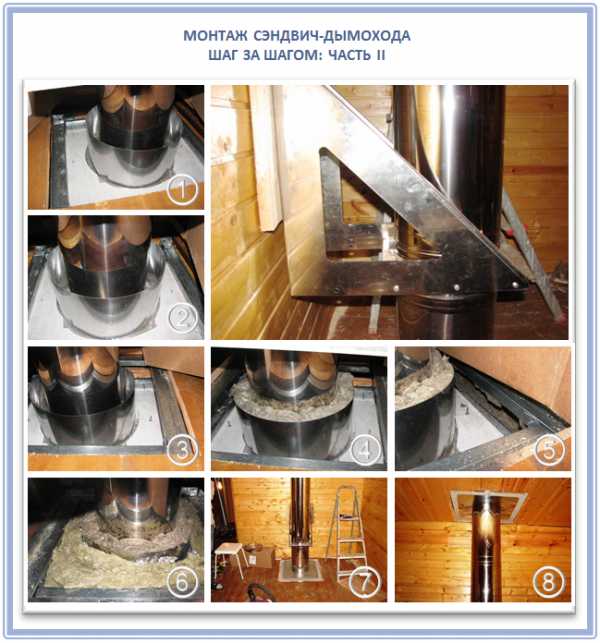 МОНТАЖ СЭНДВИЧ-ДЫМОХОДА
ШАГ ЗА ШАГОМ: ЧАСТЬ II

1
2
3
4
5
6
7
8