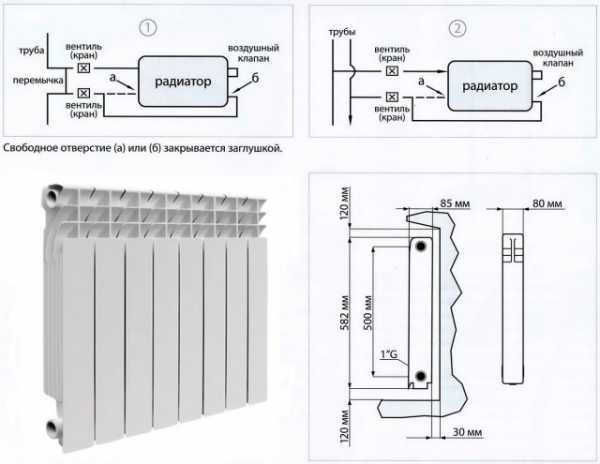 ①

труба

вентиль (кран)

воздушный клапан

перемычка

а

радиатор

б

вентиль (кран)

②

трубы

вентиль (кран)

воздушный клапан

а

радиатор

б

вентиль (кран)

Свободное отверстие (а) или (б) закрывается заглушкой.

120 мм

85 мм

80 мм

582 мм

500 мм

1"G

120 мм

30 мм