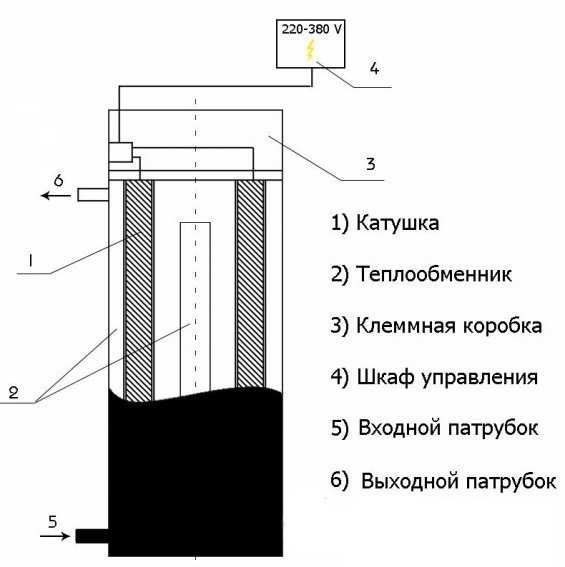 220-380 V

4

3

6

1

2

5

1) Катушка

2) Теплообменник

3) Клеммная коробка

4) Шкаф управления

5) Входной патрубок

6) Выходной патрубок