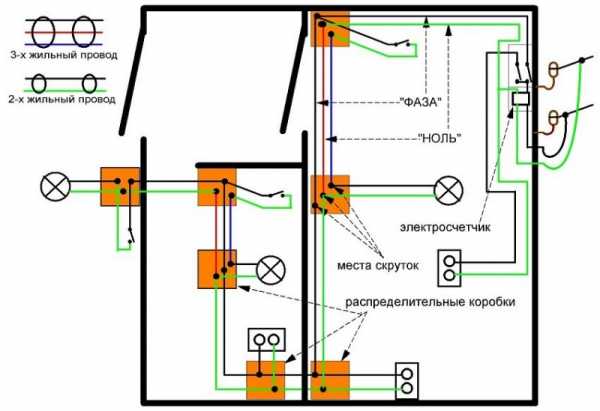 3-х жильный провод

2-х жильный провод

"ФАЗА"

"НОЛЬ"

электросчетчик

места скруток

распределительные коробки