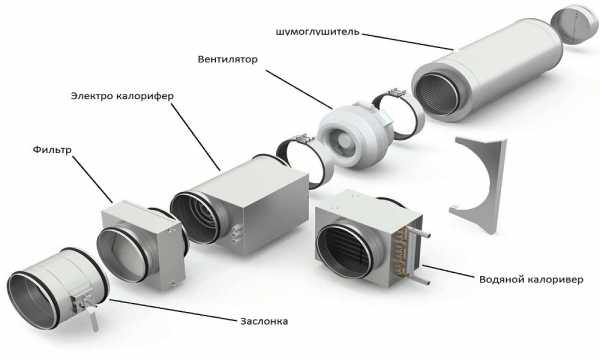 шумоглушитель
Вентилятор
Электро калорифер
Фильтр
Водяной калоривер
Заслонка