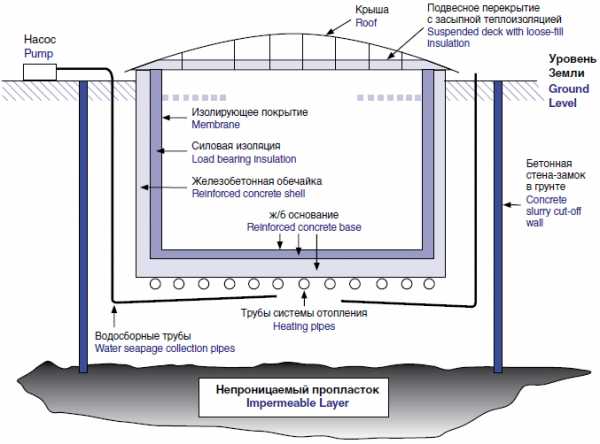 Насос
Pump

Крыша
Roof

Подвесное перекрытие с засыпной теплоизоляцией
Suspended deck with loose-fill insulation

Уровень Земли
Ground Level

Изолирующее покрытие
Membrane

Силовая изоляция
Load bearing insulation

Железобетонная обечайка
Reinforced concrete shell

ж/б основание
Reinforced concrete base

Бетонная стена-замок в грунте
Concrete slurry cut-off wall

Трубы системы отопления
Heating pipes

Водосборные трубы
Water seapage collection pipes

Непроницаемый пропласток
Impermeable Layer