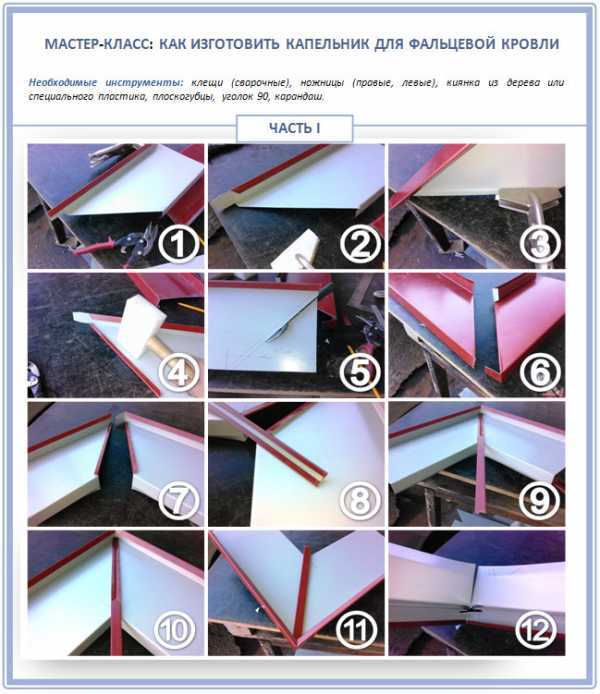 МАСТЕР-КЛАСС: КАК ИЗГОТОВИТЬ КАПЕЛЬНИК ДЛЯ ФАЛЬЦЕВОЙ КРОВЛИ

Необходимые инструменты: клещи (сварочные), ножницы (правые, левые), киянка из дерева или специального пластика, плоскогубцы, уголок 90, карандаш.

ЧАСТЬ I

1 2 3 4 5 6 7 8 9 10 11 12