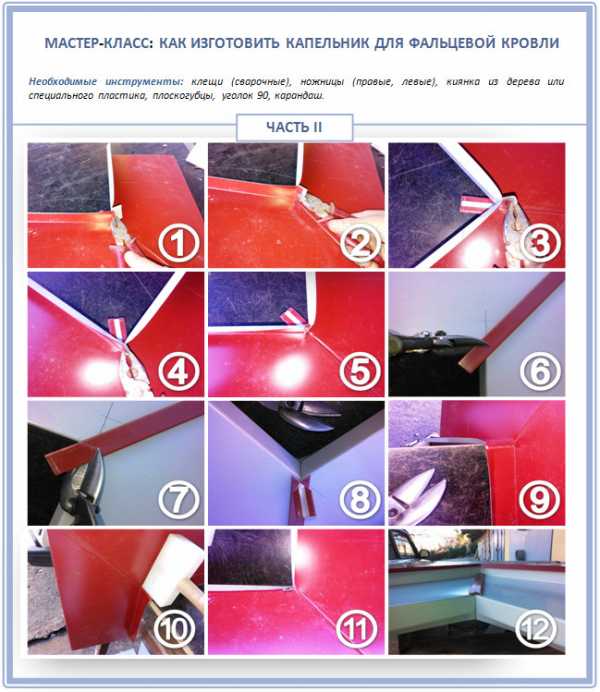 МАСТЕР-КЛАСС: КАК ИЗГОТОВИТЬ КАПЕЛЬНИК ДЛЯ ФАЛЬЦЕВОЙ КРОВЛИ

Необходимые инструменты: клещи (сварочные), ножницы (правые, левые), киянка из дерева или специального пластика, плоскогубцы, уголок 90, карандаш.

ЧАСТЬ II

1
2
3
4
5
6
7
8
9
10
11
12