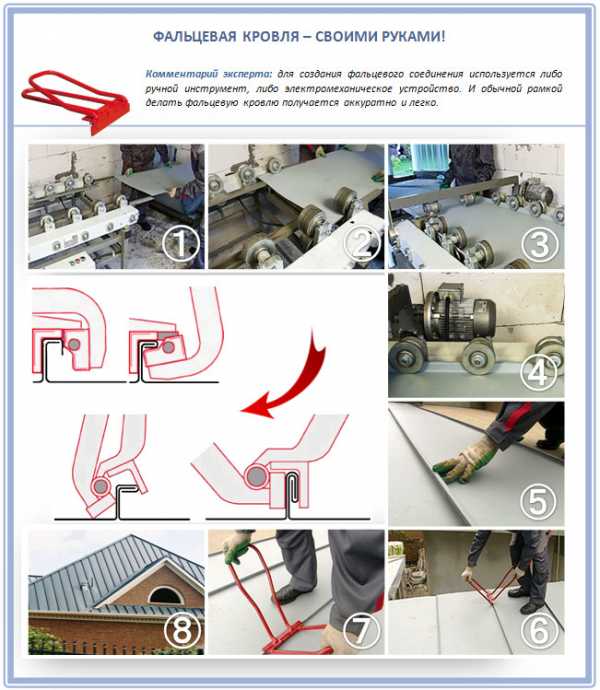 ФАЛЬЦЕВАЯ КРОВЛЯ – СВОИМИ РУКАМИ!

Комментарий эксперта: для создания фальцевого соединения используется либо ручной инструмент, либо электромеханическое устройство. И обычной рамкой делать фальцевую кровлю получается аккуратно и легко.

1

2

3

4

5

8

7

6