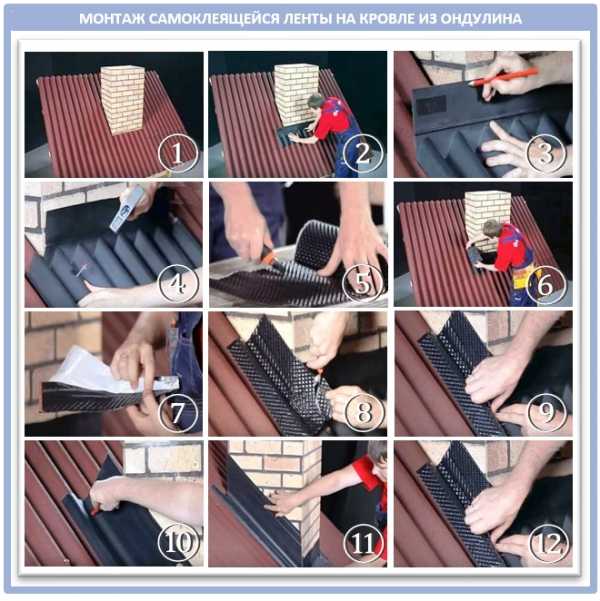 МОНТАЖ САМОКЛЕЯЩЕЙСЯ ЛЕНТЫ НА КРОВЛЕ ИЗ ОНДУЛИНА

1
2
3
4
5
6
7
8
9
10
11
12