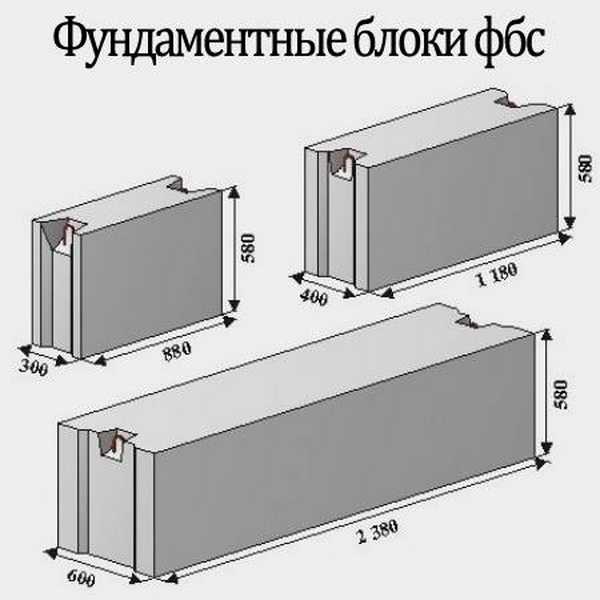 Фундаментные блоки фбс

580
300
880

580
400
1 180

580
600
2 380