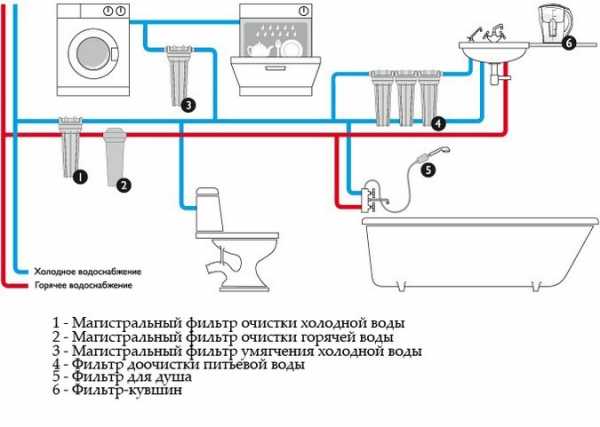 6

3

4

1

2

5

Холодное водоснабжение
Горячее водоснабжение

1 - Магистральный фильтр очистки холодной воды
2 - Магистральный фильтр очистки горячей воды
3 - Магистральный фильтр умягчения холодной воды
4 - Фильтр доочистки питьевой воды
5 - Фильтр для душа
6 - Фильтр-кувшин