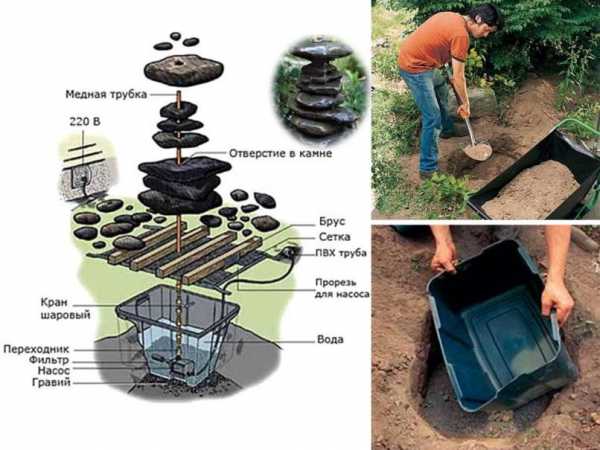 Медная трубка

220 В

Отверстие в камне

Брус

Сетка

ПВХ труба

Прорезь для насоса

Кран шаровый

Вода

Переходник

Фильтр

Насос

Гравий