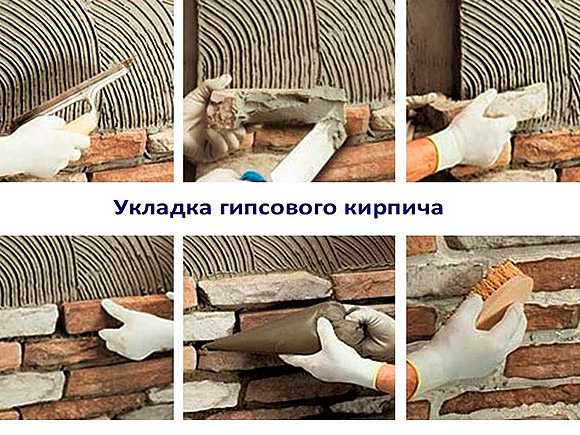 Укладка гипсового кирпича