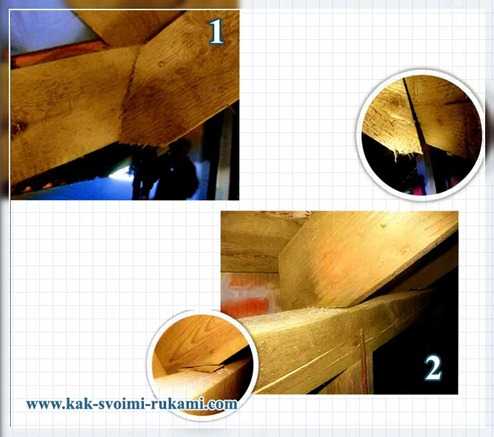 1

2

www.kak-svoimi-rukami.com