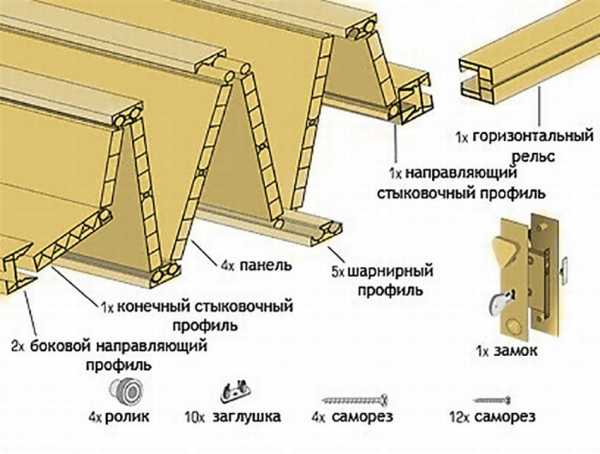 1x горизонтальный рельс

1x направляющий стыковочный профиль

4x панель

5x шарнирный профиль

1x конечный стыковочный профиль

2x боковой направляющий профиль

1x замок

4x ролик

10x заглушка

4x саморез

12x саморез