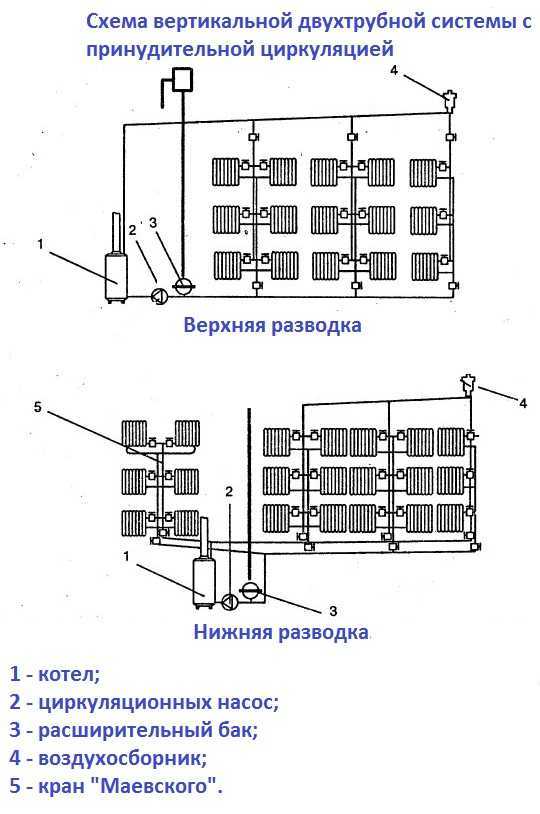 Схема вертикальной двухтрубной системы с принудительной циркуляцией

4
1
2
3

Верхняя разводка

5
4
2
1
3

Нижняя разводка

1 - котел;
2 - циркуляционных насос;
3 - расширительный бак;
4 - воздухосборник;
5 - кран "Маевского".