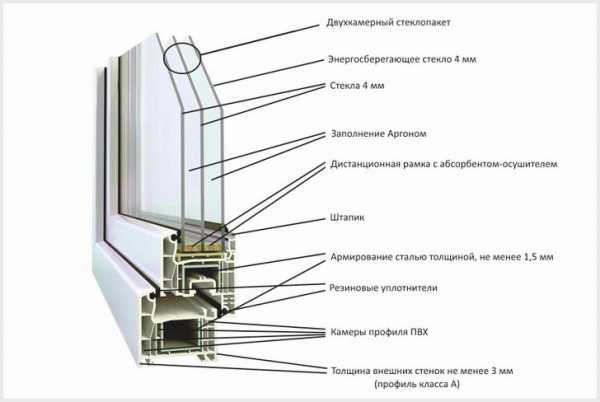 Двухкамерный стеклопакет

Энергосберегающее стекло 4 мм

Стекла 4 мм

Заполнение Аргоном

Дистанционная рамка с абсорбентом-осушителем

Штапик

Армирование сталью толщиной, не менее 1,5 мм

Резиновые уплотнители

Камеры профиля ПВХ

Толщина внешних стенок не менее 3 мм
(профиль класса А)