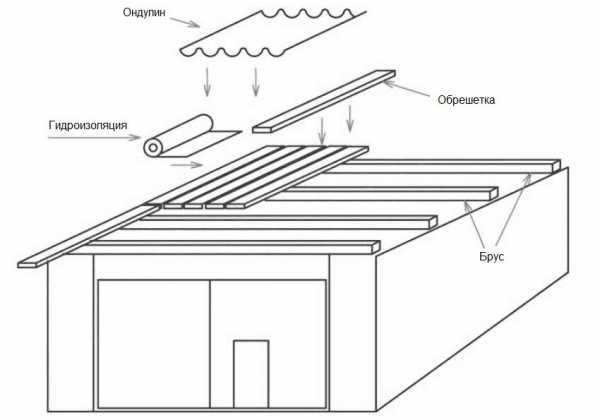 Ондулин

Обрешетка

Гидроизоляция

Брус