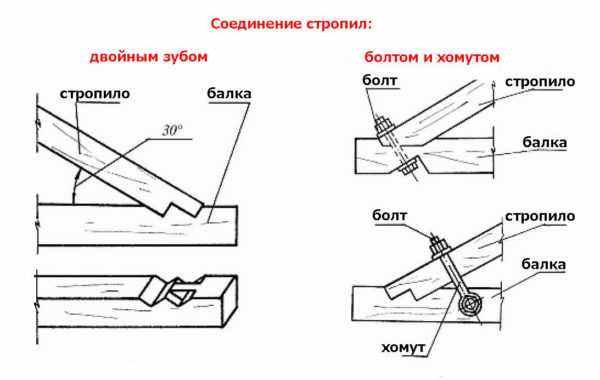 Соединение стропил:

двойным зубом

стропило

балка

30°

болтом и хомутом

болт

стропило

балка

болт

стропило

балка

хомут