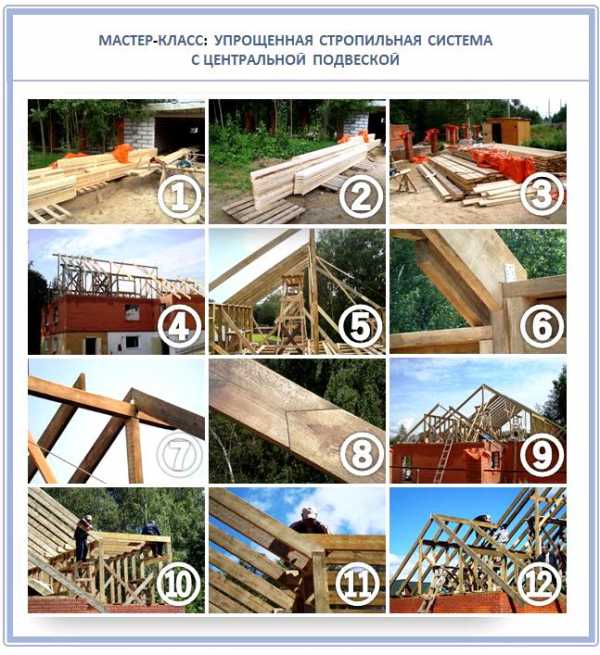 МАСТЕР-КЛАСС: УПРОЩЕННАЯ СТРОПИЛЬНАЯ СИСТЕМА С ЦЕНТРАЛЬНОЙ ПОДВЕСКОЙ

1
2
3
4
5
6
7
8
9
10
11
12