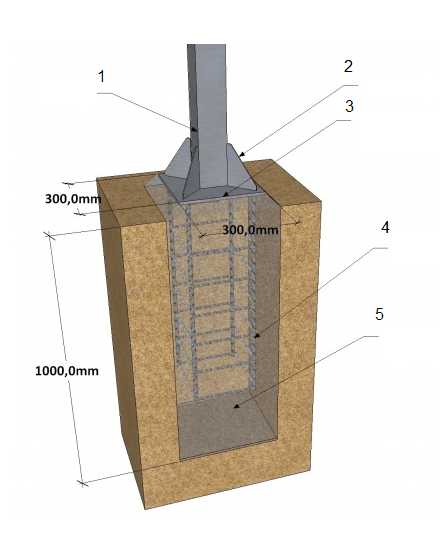 1

2

3

300,0mm

300,0mm

4

5

1000,0mm