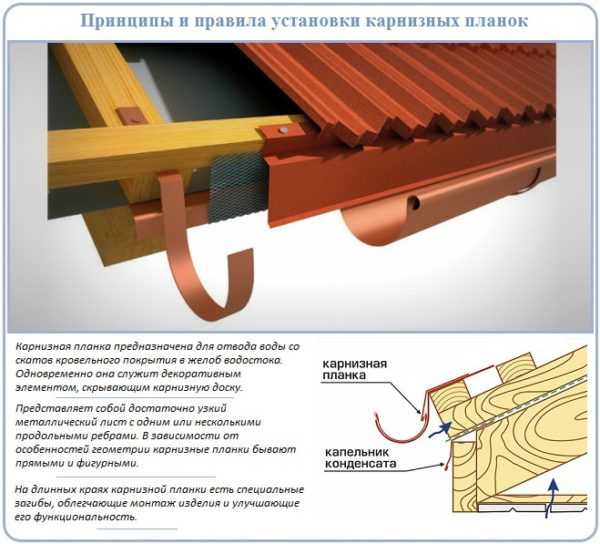 Принципы и правила установки карнизных планок

Карнизная планка предназначена для отвода воды со скатов кровельного покрытия в желоб водостока. Одновременно она служит декоративным элементом, скрывающим карнизную доску.

Представляет собой достаточно узкий металлический лист с одним или несколькими продольными ребрами. В зависимости от особенностей геометрии карнизные планки бывают прямыми и фигурными.

На длинных краях карнизной планки есть специальные загибы, облегчающие монтаж изделия и улучшающие его функциональность.

карнизная планка

капельник конденсата