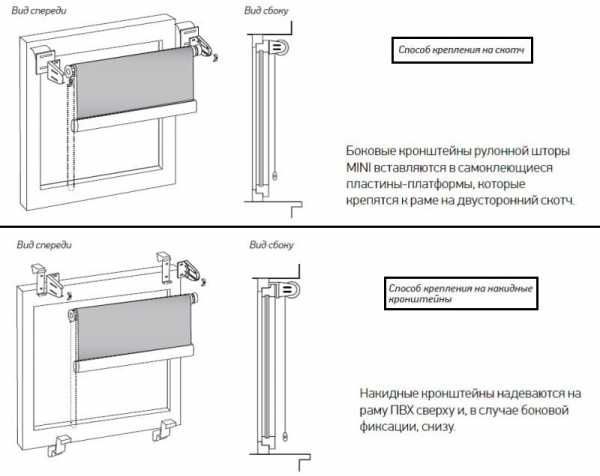 Вид спереди

Вид сбоку

Способ крепления на скотч

Боковые кронштейны рулонной шторы MINI вставляются в самоклеющиеся пластины-платформы, которые крепятся к раме на двусторонний скотч.

Вид спереди

Вид сбоку

Способ крепления на накидные кронштейны

Накидные кронштейны надеваются на раму ПВХ сверху и, в случае боковой фиксации, снизу.