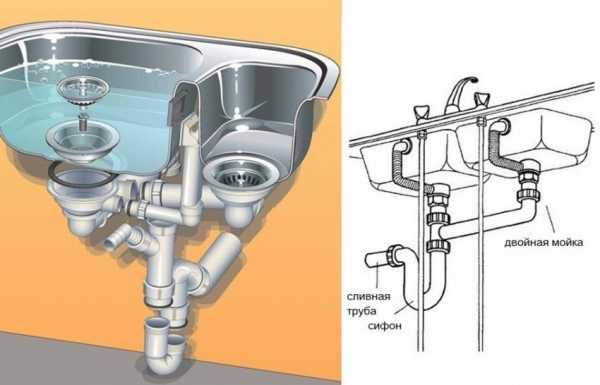 двойная мойка
сливная
труба
сифон