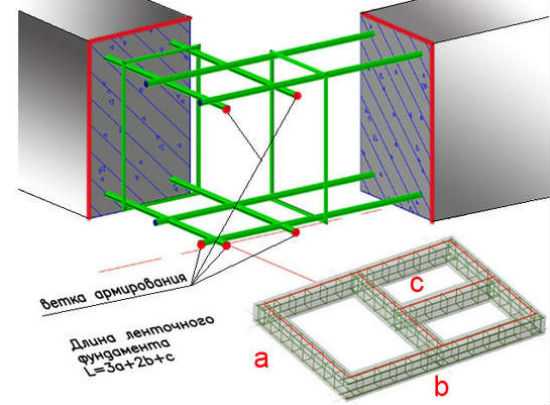 ветка армирования

Длина ленточного фундамента L=3a+2b+c

c

a

b