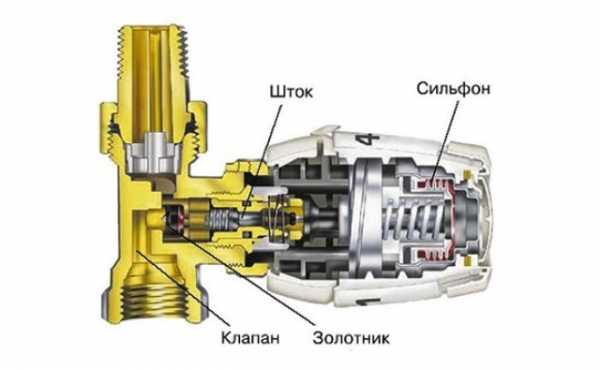 Шток
Сильфон
4
1
Клапан
Золотник