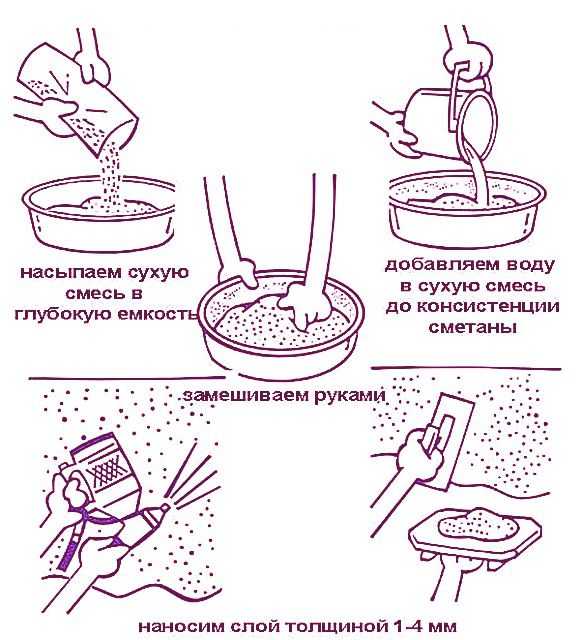 насыпаем сухую смесь в глубокую емкость

добавляем воду в сухую смесь до консистенции сметаны

замешиваем руками

наносим слой толщиной 1-4 мм