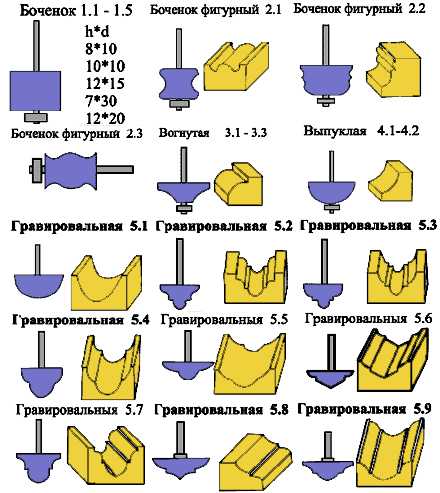 Боченок 1.1 - 1.5

h*d
8*10
10*10
12*15
7*30
12*20

Боченок фигурный 2.1

Боченок фигурный 2.2

Боченок фигурный 2.3

Вогнутая 3.1 - 3.3

Выпуклая 4.1-4.2

Гравировальная 5.1

Гравировальная 5.2

Гравировальная 5.3

Гравировальная 5.4

Гравировальныя 5.5

Гравировальныя 5.6

Гравировальныя 5.7

Гравировальная 5.8

Гравировальная 5.9