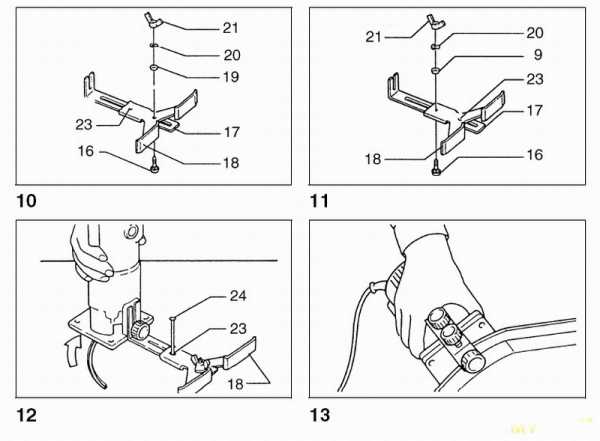 21
20
19
23
17
16
18

10

21
20
9
23
17
18
16

11

24
23
18

12

13