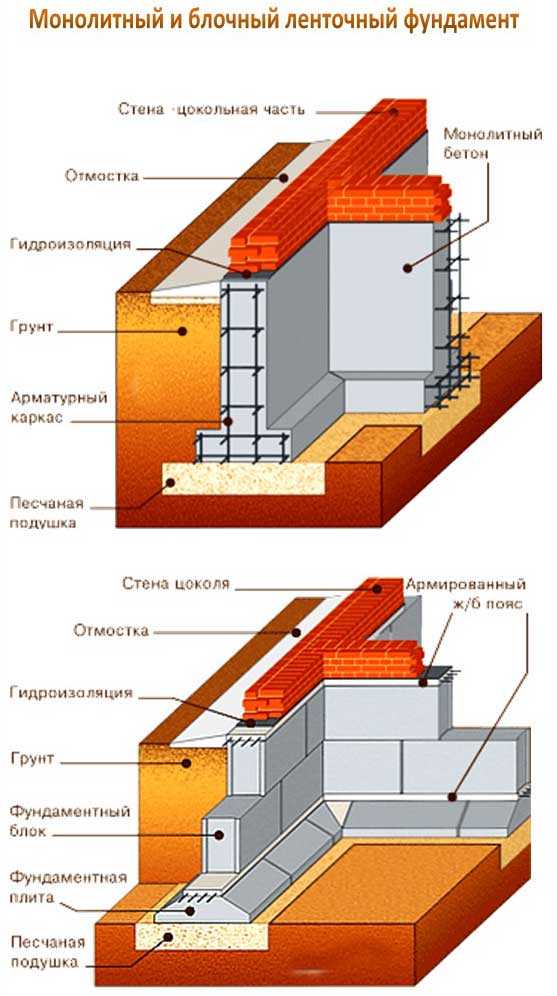 Монолитный и блочный ленточный фундамент

Стена -цокольная часть
Монолитный бетон
Отмостка
Гидроизоляция
Грунт
Арматурный каркас
Песчаная подушка

Стена цоколя
Армированный ж/б пояс
Отмостка
Гидроизоляция
Грунт
Фундаментный блок
Фундаментная плита
Песчаная подушка