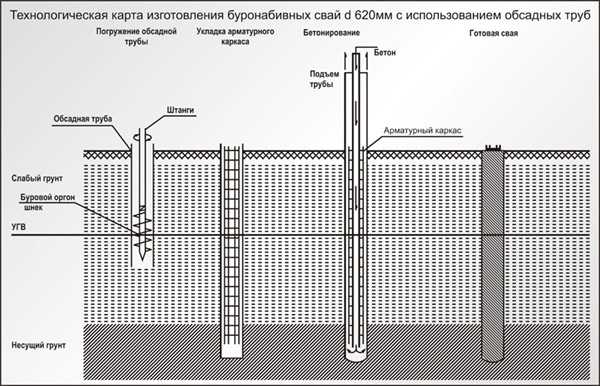 Технологическая карта изготовления буронабивных свай d 620мм с использованием обсадных труб

Погружение обсадной трубы

Укладка арматурного каркаса

Бетонирование

Готовая свая

Бетон

Подъем трубы

Обсадная труба

Штанги

Арматурный каркас

Слабый грунт

Буровой оргон шнек

УГВ

Несущий грунт