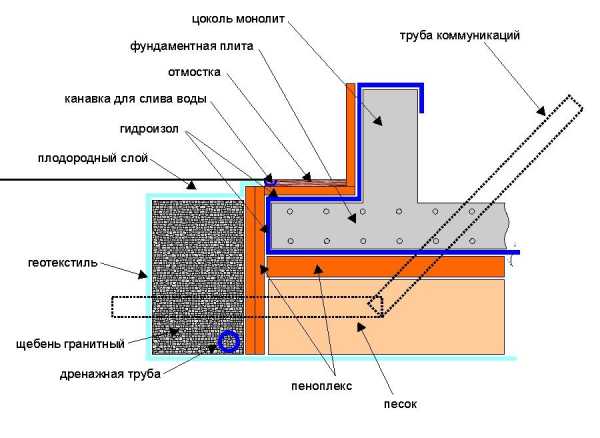 цоколь монолит
фундаментная плита
труба коммуникаций
отмостка
канавка для слива воды
гидроизол
плодородный слой
геотекстиль
щебень гранитный
дренажная труба
пеноплекс
песок