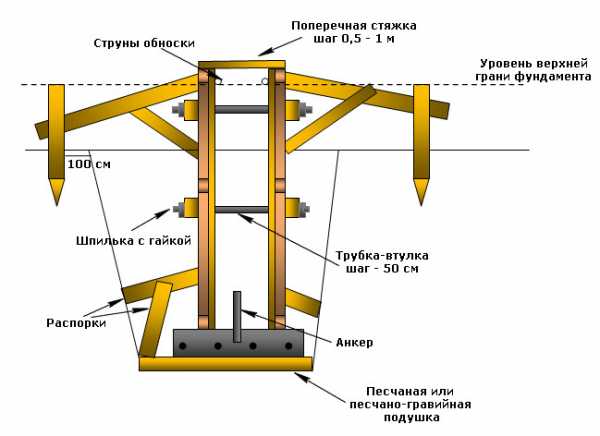 Поперечная стяжка
шаг 0,5 - 1 м

Струны обноски

Уровень верхней
грани фундамента

100 см

Шпилька с гайкой

Трубка-втулка
шаг - 50 см

Распорки

Анкер

Песчаная или
песчано-гравийная
подушка