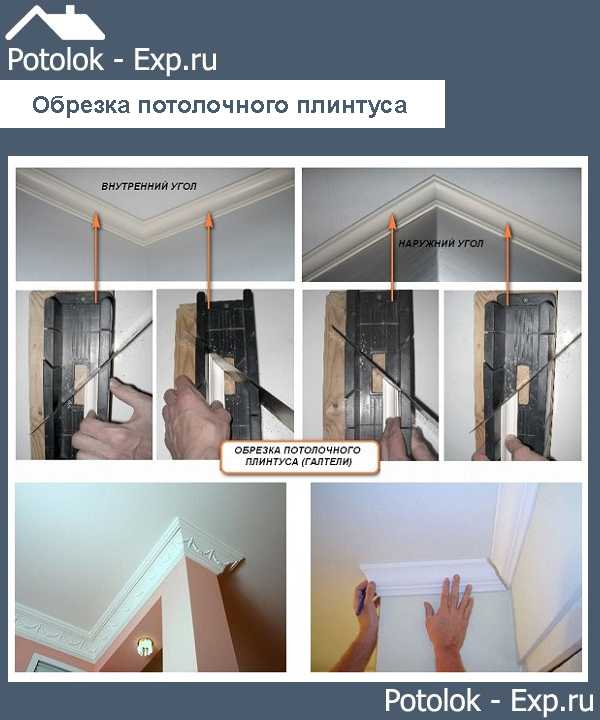 Potolok - Exp.ru

Обрезка потолочного плинтуса

ВНУТРЕННИЙ УГОЛ

НАРУЖНИЙ УГОЛ

ОБРЕЗКА ПОТОЛОЧНОГО ПЛИНТУСА (ГАЛТЕЛИ)

Potolok - Exp.ru