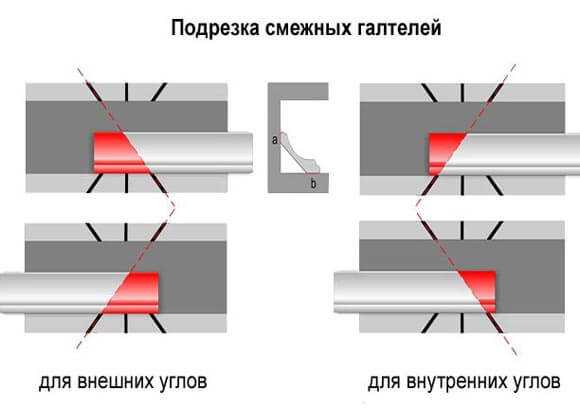 Подрезка смежных галтелей

a

b

для внешних углов

для внутренних углов