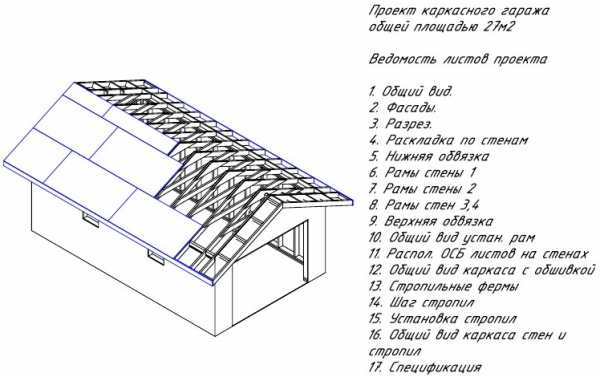 Проект каркасного гаража общей площадью 27м2

Ведомость листов проекта

1. Общий вид.
2. Фасады.
3. Разрез.
4. Раскладка по стенам
5. Нижняя обвязка
6. Рамы стены 1
7. Рамы стены 2
8. Рамы стен 3,4
9. Верхняя обвязка
10. Общий вид устан. рам
11. Распол. ОСБ листов на стенах
12. Общий вид каркаса с обшивкой
13. Стропильные фермы
14. Шаг стропил
15. Установка стропил
16. Общий вид каркаса стен и стропил
17. Спецификация