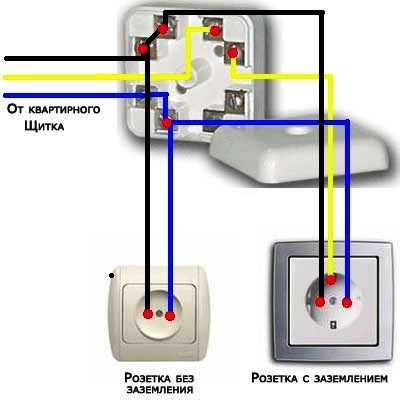 От квартирного Щитка

Розетка без заземления

Розетка с заземлением