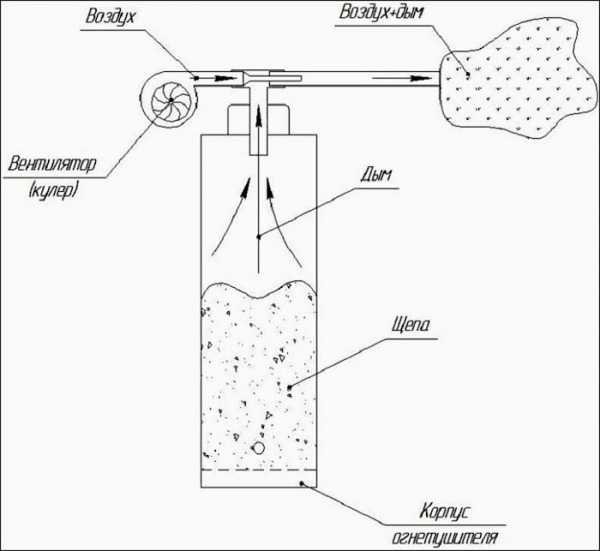 Воздух

Воздух+дым

Вентилятор (кулер)

Дым

Щепа

Корпус огнетушителя