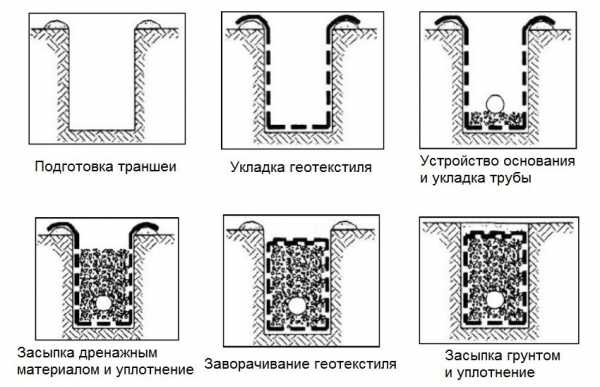 Подготовка траншеи

Укладка геотекстиля

Устройство основания и укладка трубы

Засыпка дренажным материалом и уплотнение

Заворачивание геотекстиля

Засыпка грунтом и уплотнение