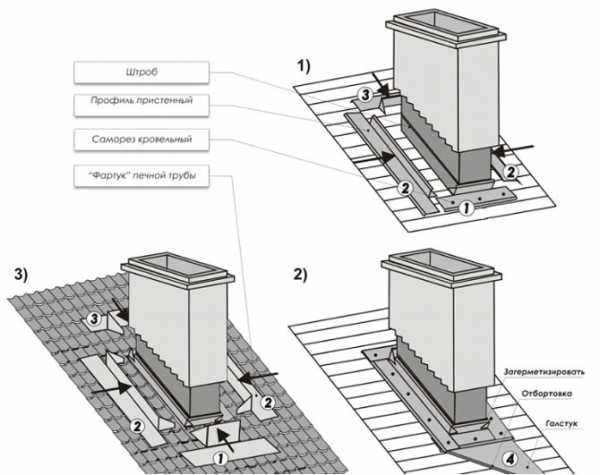 Штроб
Профиль пристенный
Саморез кровельный
"Фартук" печной трубы

1)
3
2
2
1

3)
3
2
2
1

2)
Загерметизировать
Отбортовка
Галстук
4