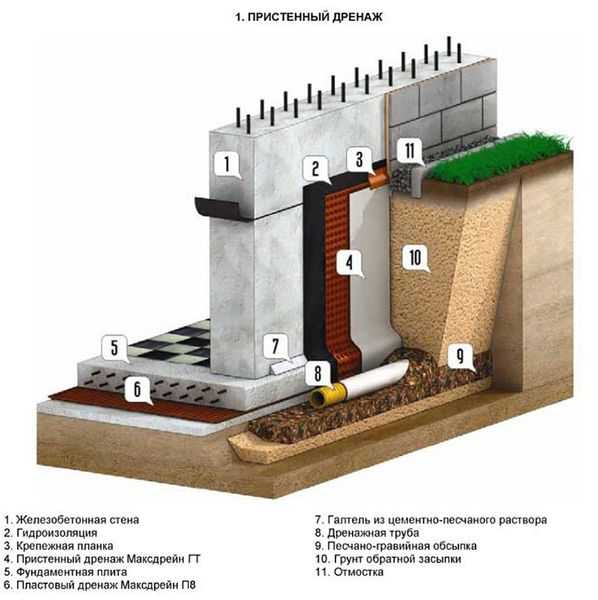 1. ПРИСТЕННЫЙ ДРЕНАЖ

1
2
3
11
4
10
5
7
8
9
6

1. Железобетонная стена
2. Гидроизоляция
3. Крепежная планка
4. Пристенный дренаж Максдрейн ГТ
5. Фундаментная плита
6. Пластовый дренаж Максдрейн П8

7. Галтель из цементно-песчаного раствора
8. Дренажная труба
9. Песчано-гравийная обсыпка
10. Грунт обратной засыпки
11. Отмостка